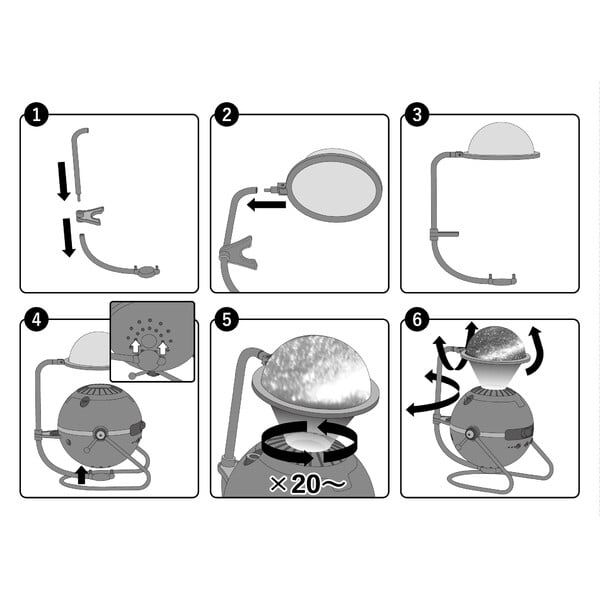 1

2

3

4

5

×20～

6