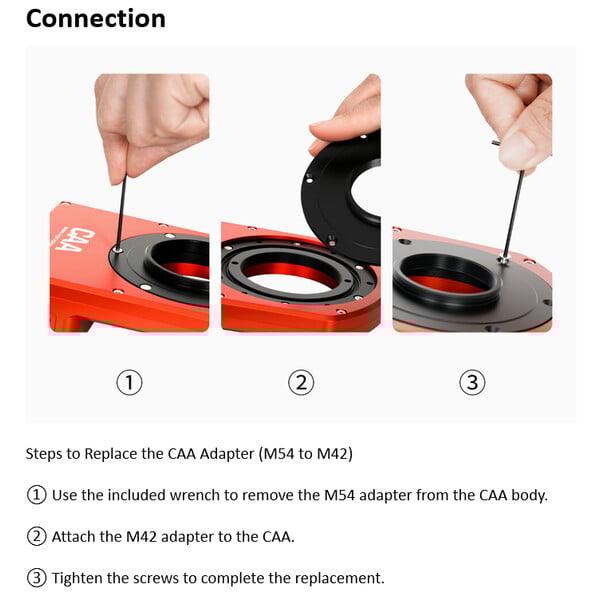 Connection

CAA

①

②

③

Steps to Replace the CAA Adapter (M54 to M42)

① Use the included wrench to remove the M54 adapter from the CAA body.

② Attach the M42 adapter to the CAA.

③ Tighten the screws to complete the replacement.