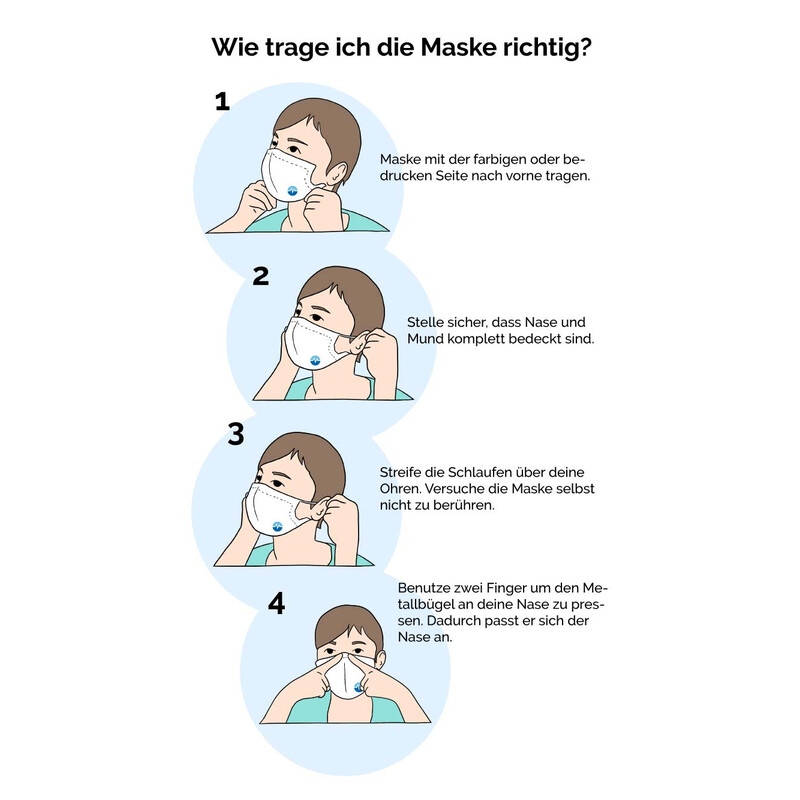 Wie trage ich die Maske richtig?

1

Maske mit der farbigen oder bedrucken Seite nach vorne tragen.

2

Stelle sicher, dass Nase und Mund komplett bedeckt sind.

3

Streife die Schlaufen über deine Ohren. Versuche die Maske selbst nicht zu berühren.

4

Benutze zwei Finger um den Metallbügel an deine Nase zu pressen. Dadurch passt er sich der Nase an.